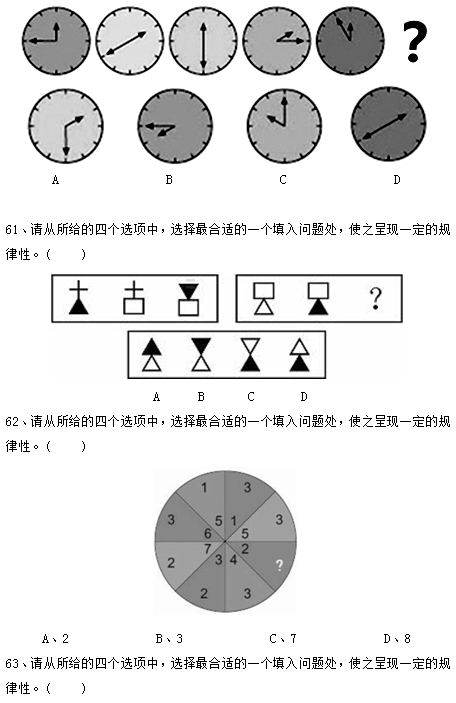 ?

A B C D

61、请从所给的四个选项中，选择最合适的一个填入问题处，使之呈现一定的规律性。（ ）

?

A B C D

62、请从所给的四个选项中，选择最合适的一个填入问题处，使之呈现一定的规律性。（ ）

1 3 3 5 1 3 6 5 7 2 2 3 4 ? 2 3

A、2 B、3 C、7 D、8

63、请从所给的四个选项中，选择最合适的一个填入问题处，使之呈现一定的规律性。（ ）