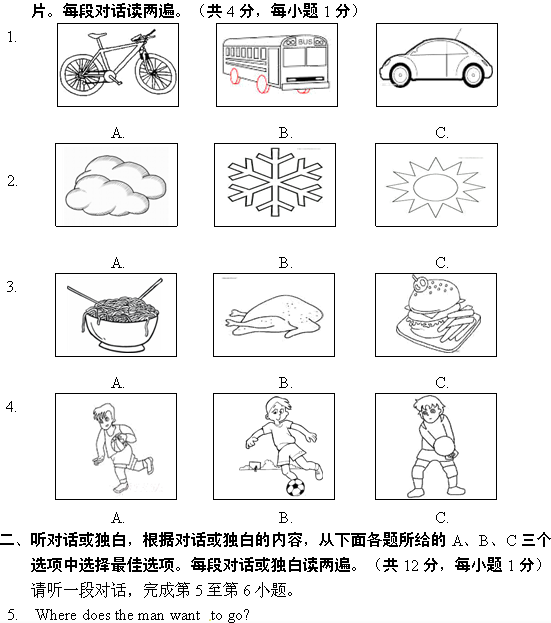 片。每段对话读两遍。（共 4 分，每小题 1 分）

1.

BUS

A. B. C.

2.

A. B. C.

3.

A. B. C.

4.

A. B. C.

二、听对话或独白，根据对话或独白的内容，从下面各题所给的 A、B、C 三个选项中选择最佳选项。每段对话或独白读两遍。（共 12 分，每小题 1 分）

请听一段对话，完成第 5 至第 6 小题。

5. Where does the man want to go?